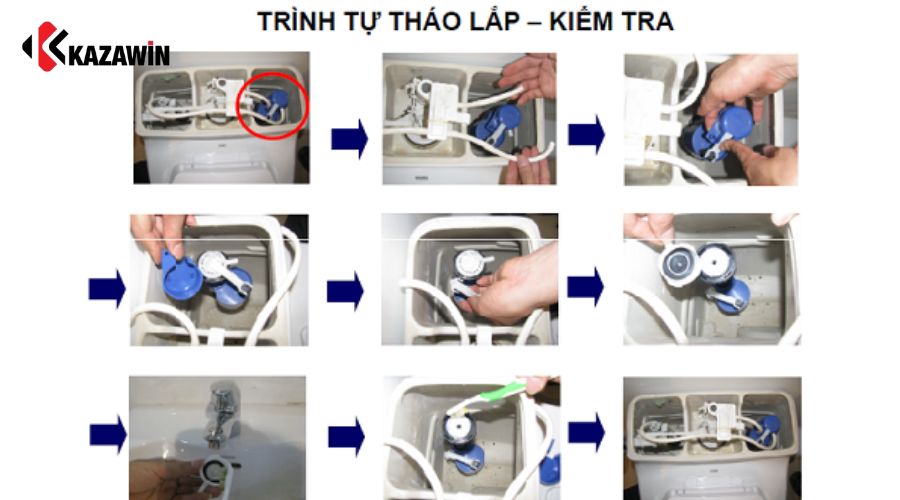 KAZAWIN

TRÌNH TỰ THÁO LẮP – KIỂM TRA